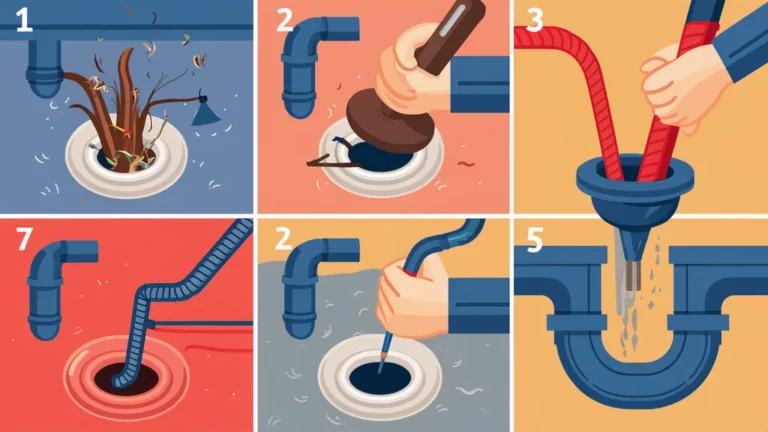 1

2

3

7

2

5